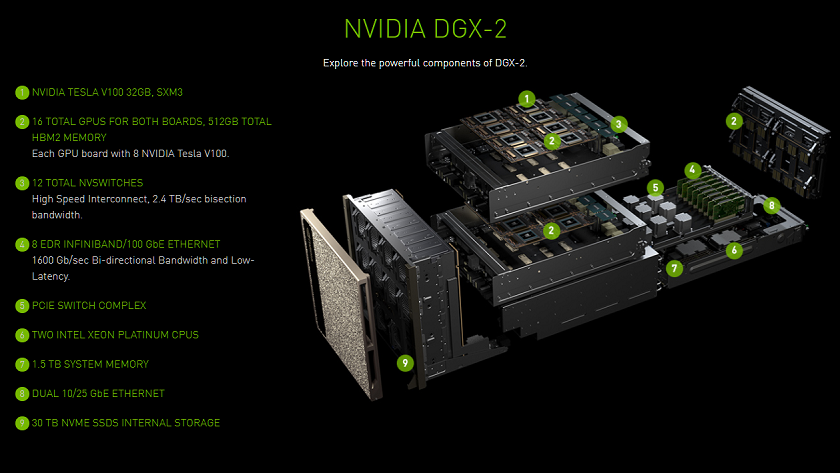 NVIDIA DGX-2

Explore the powerful components of DGX-2.

1 NVIDIA TESLA V100 32GB, SXM3

2 16 TOTAL GPUS FOR BOTH BOARDS, 512GB TOTAL HBM2 MEMORY
Each GPU board with 8 NVIDIA Tesla V100.

3 12 TOTAL NVSWITCHES
High Speed Interconnect, 2.4 TB/sec bisection bandwidth.

4 8 EDR INFINIBAND/100 GbE ETHERNET
1600 Gb/sec Bi-directional Bandwidth and Low-Latency.

5 PCIE SWITCH COMPLEX

6 TWO INTEL XEON PLATINUM CPUS

7 1.5 TB SYSTEM MEMORY

8 DUAL 10/25 GbE ETHERNET

9 30 TB NVME SSDS INTERNAL STORAGE

1
2
3
2
4
5
8
2
6
7
9